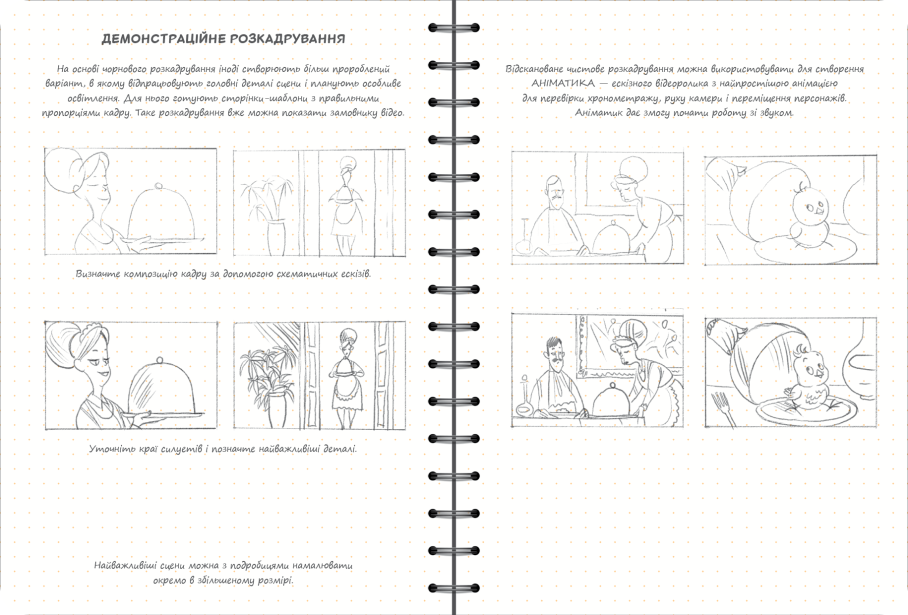 ДЕМОНСТРАЦІЙНЕ РОЗКАДРУВАННЯ

На основі чорнового розкадрування іноді створюють більш пророблений варіант, в якому відпрацьовують головні деталі сцени і планують особливе освітлення. Для нього готують сторінки-шаблони з правильними пропорціями кадру. Таке розкадрування вже можна показати замовнику відео.

Визначте композицію кадру за допомогою схематичних ескізів.

Уточніть краї силуетів і позначте найважливіші деталі.

Найважливіші сцени можна з подробицями намалювати окремо в збільшеному розмірі.

Відскановане чистове розкадрування можна використовувати для створення АНІМАТИКА — ескізного відеоролика з найпростішою анімацією для перевірки хронометражу, руху камери і переміщення персонажів. Аніматик дає змогу почати роботу зі звуком.