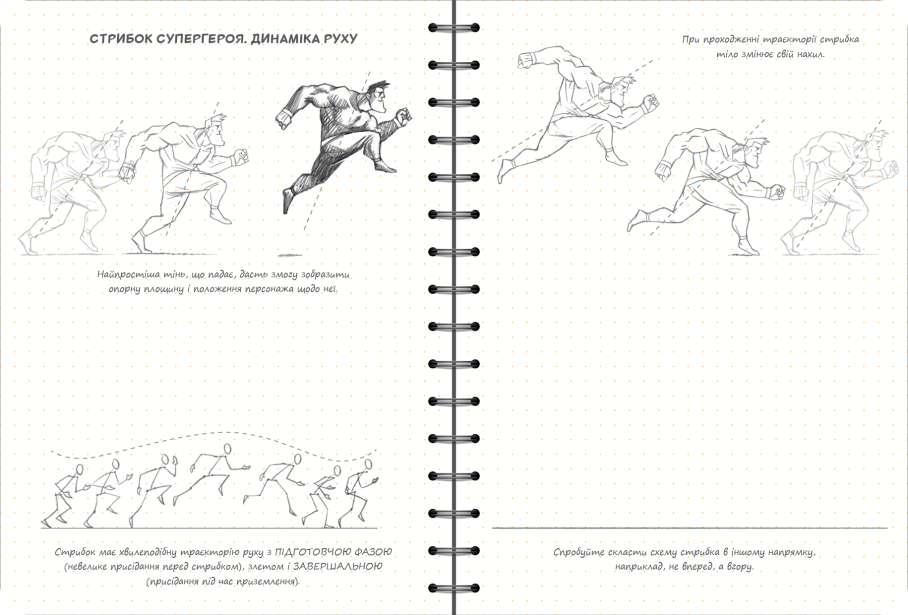 СТРИБОК СУПЕРГЕРОЯ. ДИНАМІКА РУХУ

Найпростіша тінь, що падає, дасть змогу зобразити опорну площину і положення персонажа щодо неї.

Стрибок має хвилеподібну траєкторію руху з ПІДГОТОВЧОЮ ФАЗОЮ (невелике присідання перед стрибком), злетом і ЗАВЕРШАЛЬНОЮ (присідання під час приземлення).

При проходженні траєкторії стрибка тіло змінює свій нахил.

Спробуйте скласти схему стрибка в іншому напрямку, наприклад, не вперед, а вгору.