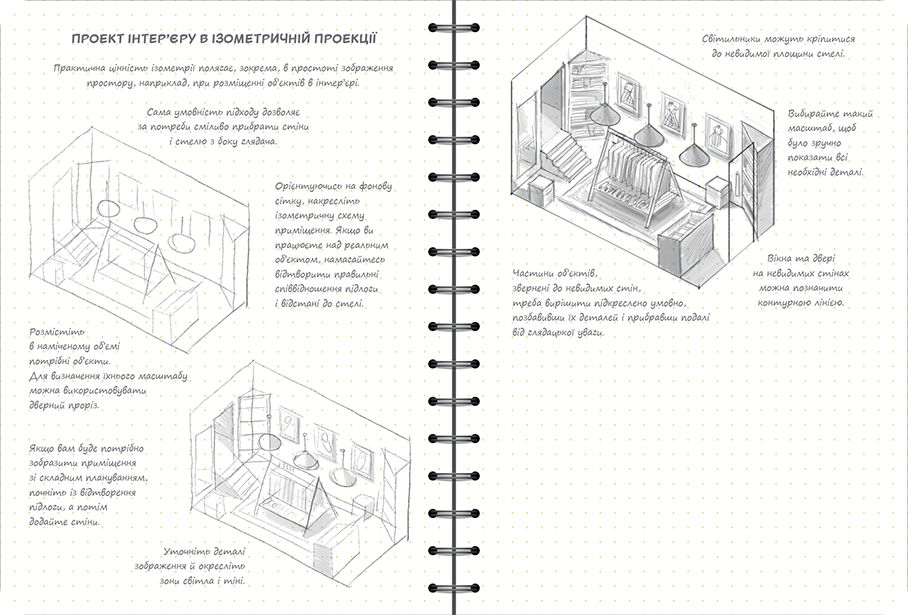 ПРОЕКТ ІНТЕР'ЄРУ В ІЗОМЕТРИЧНІЙ ПРОЕКЦІЇ

Практична цінність ізометрії полягає, зокрема, в простоті зображення простору, наприклад, при розміщенні об'єктів в інтер'єрі.

Сама умовність підходу дозволяє за потреби сміливо прибрати стіни і стелю з боку глядача.

Орієнтуючись на фонову сітку, накресліть ізометричну схему приміщення. Якщо ви працюєте над реальним об'єктом, намагайтесь відтворити правильні співвідношення підлоги і відстані до стелі.

Розмістіть в наміченому об'ємі потрібні об'єкти. Для визначення їхнього масштабу можна використовувати дверний проріз.

Якщо вам буде потрібно зобразити приміщення зі складним плануванням, почніть із відтворення підлоги, а потім додайте стіни.

Уточніть деталі зображення й окресліть зони світла і тіні.

Світильники можуть кріпитися до невидимої площини стелі.

Вибирайте такий масштаб, щоб було зручно показати всі необхідні деталі.

Частини об'єктів, звернені до невидимих стін, треба вирішити підкреслено умовно, позбавивши їх деталей і прибравши подалі від глядацької уваги.

Вікна та двері на невидимих стінах можна позначити контурною лінією.