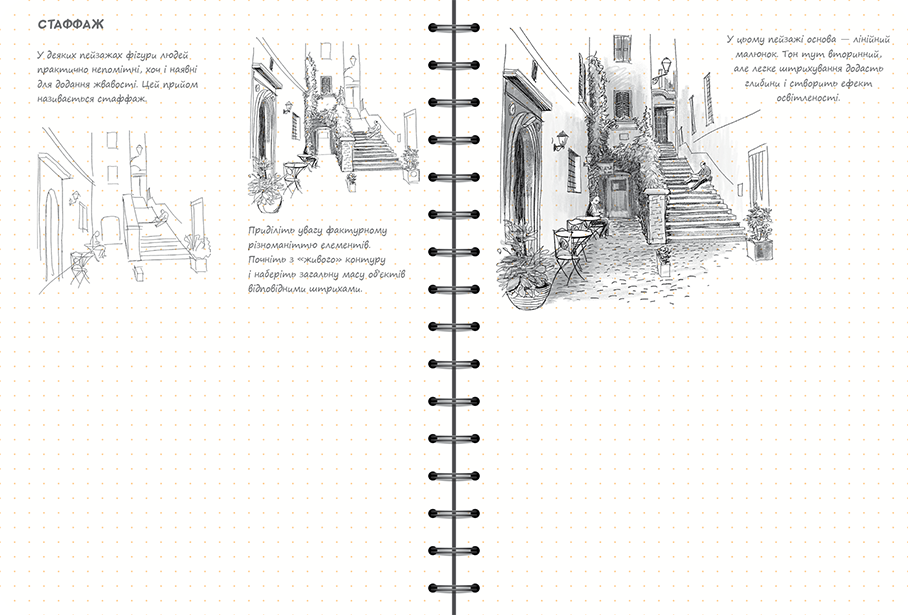 СТАФФАЖ

У деяких пейзажах фігури людей практично непомітні, хоч і наявні для додання жвавості. Цей прийом називається стаффаж.

Приділіть увагу фактурному різноманіттю елементів. Почніть з «живого» контуру і наберіть загальну масу об'єктів відповідними штрихами.

У цьому пейзажі основа — лінійний малюнок. Тон тут вторинний, але легке штрихування додасть глибини і створить ефект освітленості.