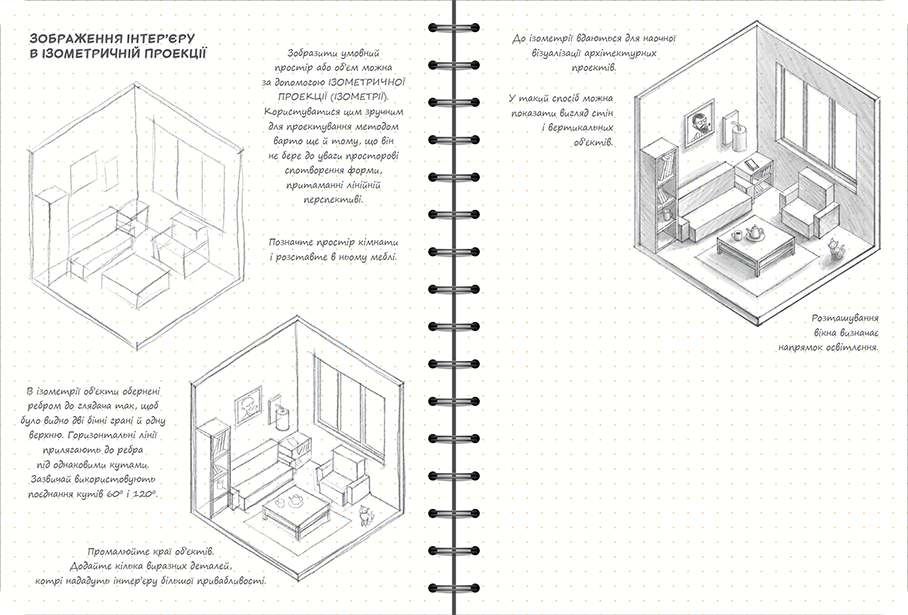 ЗОБРАЖЕННЯ ІНТЕР'ЄРУ В ІЗОМЕТРИЧНІЙ ПРОЕКЦІЇ

Зобразити умовний простір або об'єм можна за допомогою ІЗОМЕТРИЧНОЇ ПРОЕКЦІЇ (ІЗОМЕТРІЇ). Користуватися цим зручним для проектування методом варто ще й тому, що він не бере до уваги просторові спотворення форми, притаманні лінійній перспективі.

Позначте простір кімнати і розставте в ньому меблі.

В ізометрії об'єкти обернені ребром до глядача так, щоб було видно дві бічні грані й одну верхню. Горизонтальні лінії прилягають до ребра під однаковими кутами. Зазвичай використовують поєднання кутів 60° і 120°.

Промалюйте краї об'єктів. Додайте кілька виразних деталей, котрі нададуть інтер'єру більшої привабливості.

До ізометрії вдаються для наочної візуалізації архітектурних проектів.

У такий спосіб можна показати вигляд стін і вертикальних об'єктів.

Розташування вікна визначає напрямок освітлення.