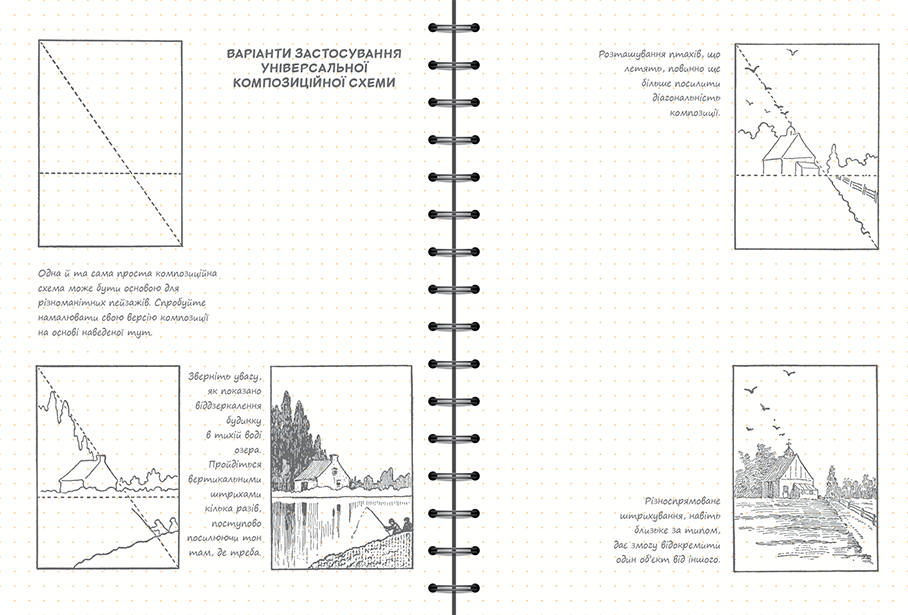 ВАРІАНТИ ЗАСТОСУВАННЯ УНІВЕРСАЛЬНОЇ КОМПОЗИЦІЙНОЇ СХЕМИ

Одна й та сама проста композиційна схема може бути основою для різноманітних пейзажів. Спробуйте намалювати свою версію композиції на основі наведеної тут.

Зверніть увагу, як показано віддзеркалення будинку в тихій воді озера. Пройдіться вертикальними штрихами кілька разів, поступово посилюючи тон там, де треба.

Розташування птахів, що летять, повинно ще більше посилити діагональність композиції.

Різноспрямоване штрихування, навіть близьке за типом, дає змогу відокремити один об'єкт від іншого.