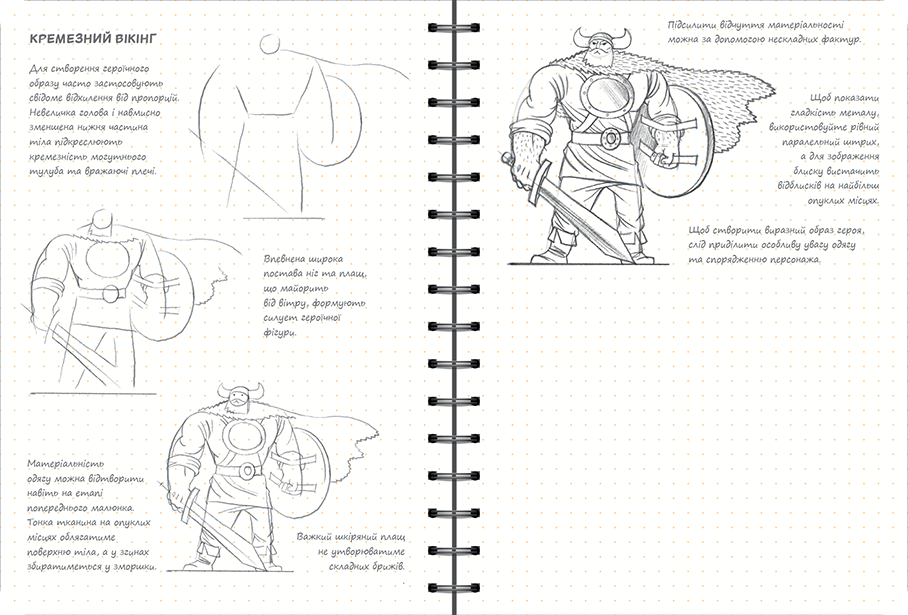 КРЕМЕЗНИЙ ВІКІНГ

Для створення героїчного образу часто застосовують свідоме відхилення від пропорцій. Невеличка голова і навмисно зменшена нижня частина тіла підкреслюють кремезність могутнього тулуба та вражаючі плечі.

Впевнена широка постава ніг та плащ, що майорить від вітру, формують силует героїчної фігури.

Матеріальність одягу можна відтворити навіть на етапі попереднього малюнка. Тонка тканина на опуклих місцях облягатиме поверхню тіла, а у згинах збиратиметься у зморшки.

Важкий шкіряний плащ не утворюватиме складних брижів.

Підсилити відчуття матеріальності можна за допомогою нескладних фактур.

Щоб показати гладкість металу, використовуйте рівний паралельний штрих, а для зображення блиску вистачить відблисків на найбільш опуклих місцях.

Щоб створити виразний образ героя, слід приділити особливу увагу одягу та спорядженню персонажа.