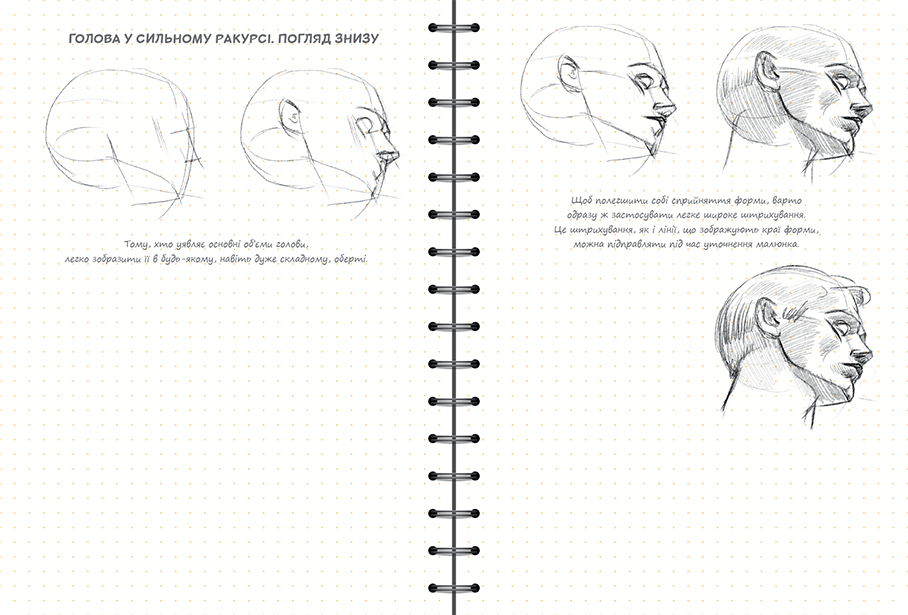 ГОЛОВА У СИЛЬНОМУ РАКУРСІ. ПОГЛЯД ЗНИЗУ

Тому, хто уявляє основні об'єми голови, легко зобразити її в будь-якому, навіть дуже складному, оберті.

Щоб полегшити собі сприйняття форми, варто одразу ж застосувати легке широке штрихування. Це штрихування, як і лінії, що зображують краї форми, можна підправляти під час уточнення малюнка.