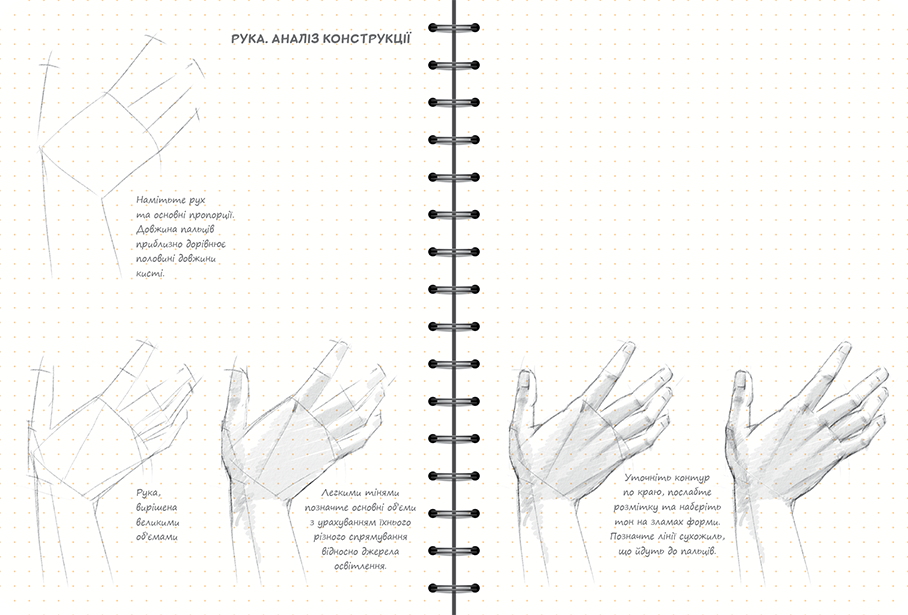 РУКА. АНАЛІЗ КОНСТРУКЦІЇ

Намітьте рух та основні пропорції. Довжина пальців приблизно дорівнює половині довжини кисті.

Рука, вирішена великими об'ємами

Легкими тінями позначте основні об'єми з урахуванням їхнього різного спрямування відносно джерела освітлення.

Уточніть контур по краю, послабте розмітку та наберіть тон на зламах форми. Позначте лінії сухожиль, що йдуть до пальців.